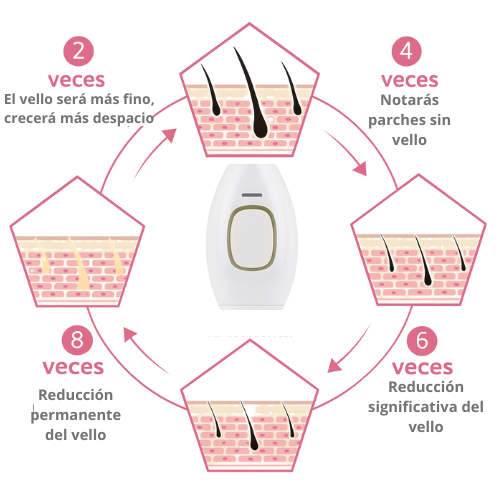 2
veces
El vello será más fino, crecerá más despacio

4
veces
Notarás parches sin vello

6
veces
Reducción significativa del vello

8
veces
Reducción permanente del vello